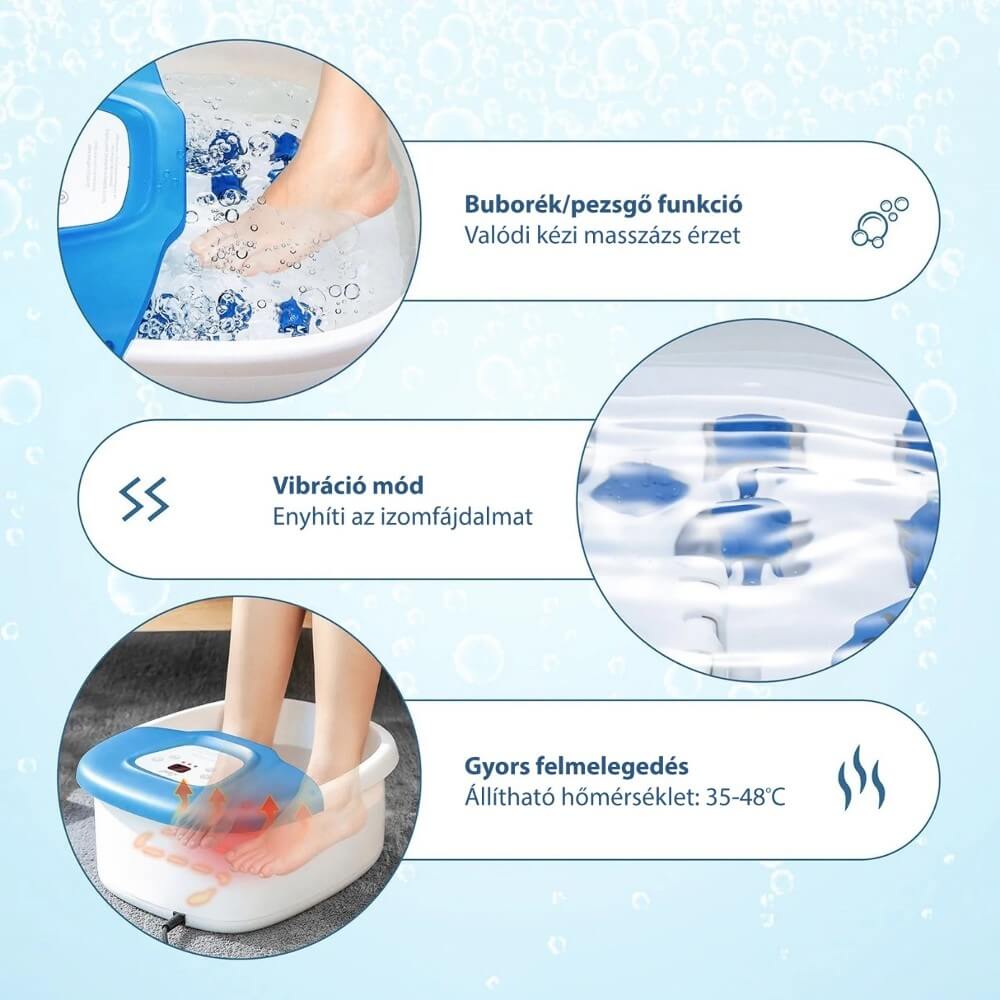 Buborék/pezsgő funkció
Valódi kézi masszázs érzet

Vibráció mód
Enyhíti az izomfájdalmat

Gyors felmelegedés
Állítható hőmérséklet: 35-48°C